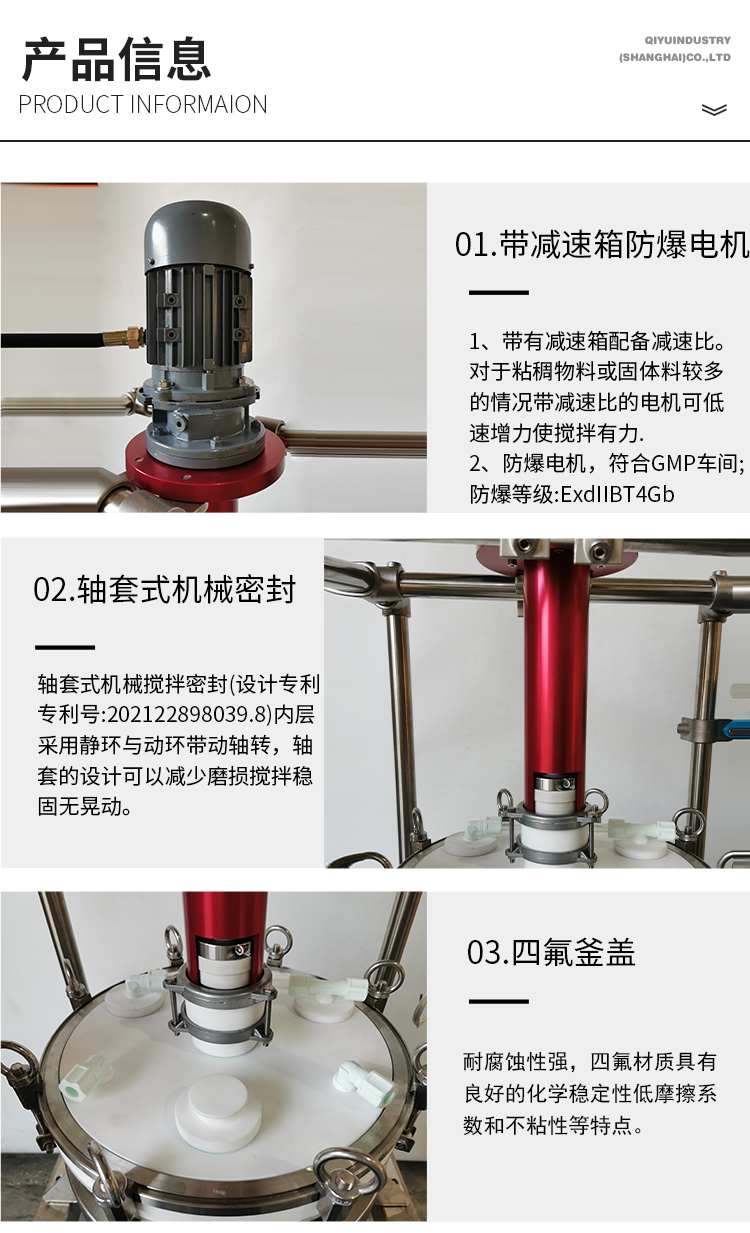 产品信息
PRODUCT INFORMAION

QIYUINDUSTRY
(SHANGHAI)CO.,LTD

01.带减速箱防爆电机

1、带有减速箱配备减速比。对于粘稠物料或固体料较多的情况带减速比的电机可低速增力使搅拌有力.
2、防爆电机，符合GMP车间;防爆等级:ExdIIBT4Gb

02.轴套式机械密封

轴套式机械搅拌密封(设计专利专利号:202122898039.8)内层采用静环与动环带动轴转，轴套的设计可以减少磨损搅拌稳固无晃动。

03.四氟釜盖

耐腐蚀性强，四氟材质具有良好的化学稳定性低摩擦系数和不粘性等特点。